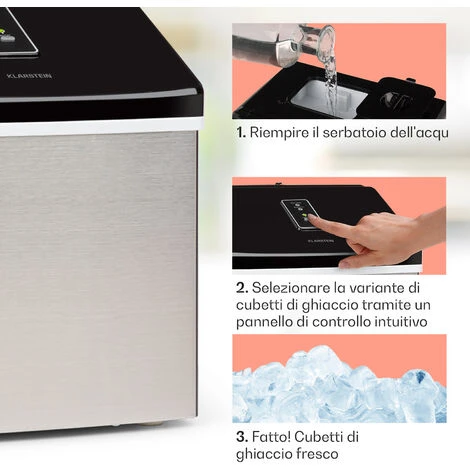 KLARSTEIN

1. Riempire il serbatoio dell'acqu

KLARSTEIN

2. Selezionare la variante di cubetti di ghiaccio tramite un pannello di controllo intuitivo

3. Fatto! Cubetti di ghiaccio fresco