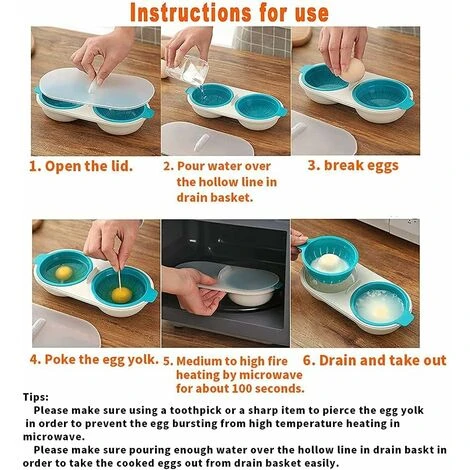 Instructions for use

1. Open the lid.

2. Pour water over the hollow line in drain basket.

3. break eggs

4. Poke the egg yolk.

5. Medium to high fire heating by microwave for about 100 seconds.

6. Drain and take out

Tips:
Please make sure using a toothpick or a sharp item to pierce the egg yolk in order to prevent the egg bursting from high temperature heating in microwave.
Please make sure pouring enough water over the hollow line in drain baskt in order to take the cooked eggs out from drain basket easily.