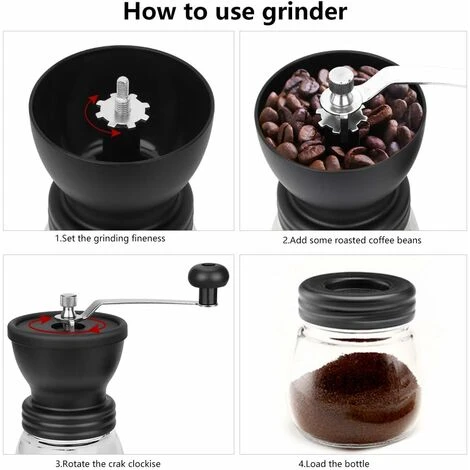 How to use grinder

1.Set the grinding fineness

2.Add some roasted coffee beans

3.Rotate the crak clockise

4.Load the bottle