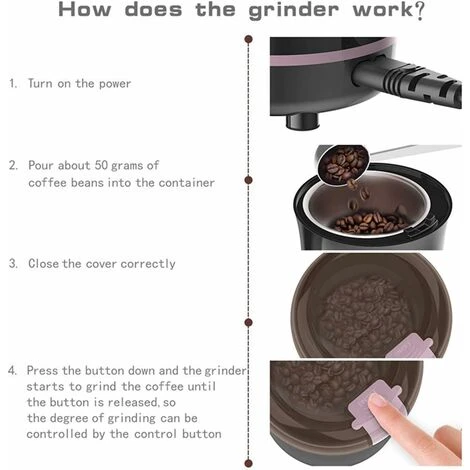 How does the grinder work?

1. Turn on the power

2. Pour about 50 grams of coffee beans into the container

3. Close the cover correctly

4. Press the button down and the grinder starts to grind the coffee until the button is released, so the degree of grinding can be controlled by the control button