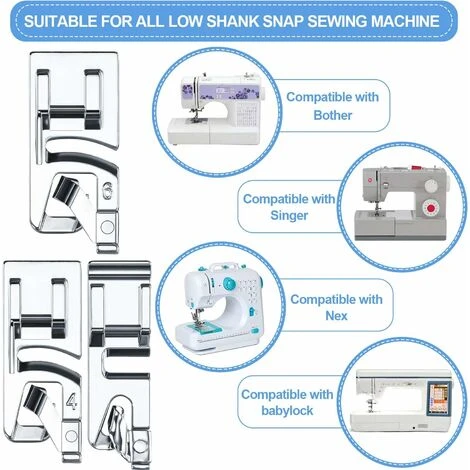 SUITABLE FOR ALL LOW SHANK SNAP SEWING MACHINE

Compatible with Bother

Compatible with Singer

Compatible with Nex

Compatible with babylock

4