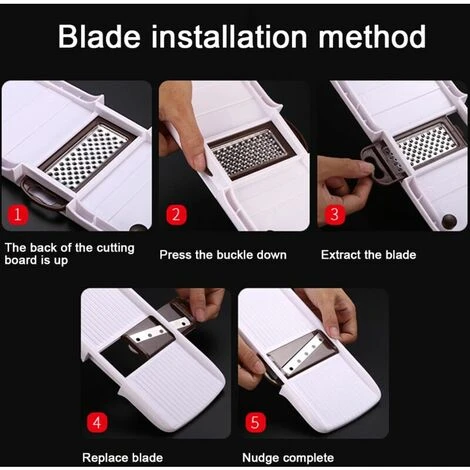 Blade installation method

1

The back of the cutting board is up

2

Press the buckle down

3

Extract the blade

4

Replace blade

5

Nudge complete