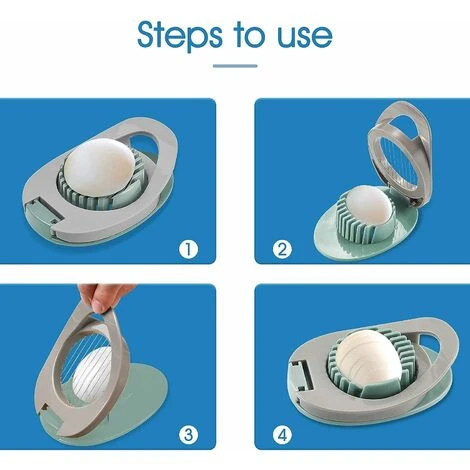 Steps to use

1

2

3

4