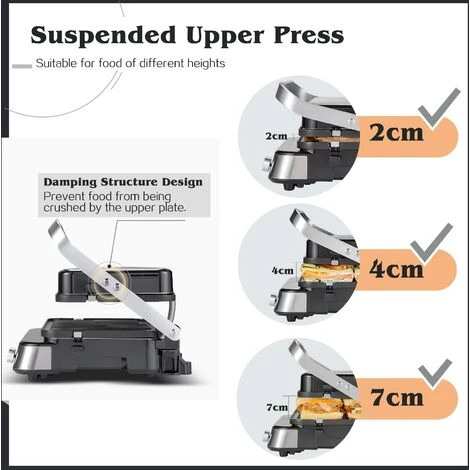 Suspended Upper Press

Suitable for food of different heights

Damping Structure Design
Prevent food from being crushed by the upper plate.

2cm

2cm

4cm

4cm

7cm

7cm