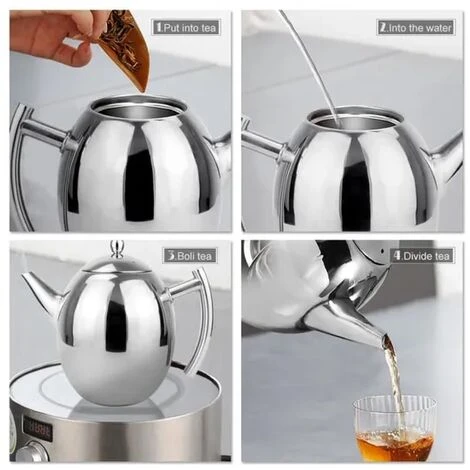 1.Put into tea

2.Into the water

3.Boli tea

4.Divide tea