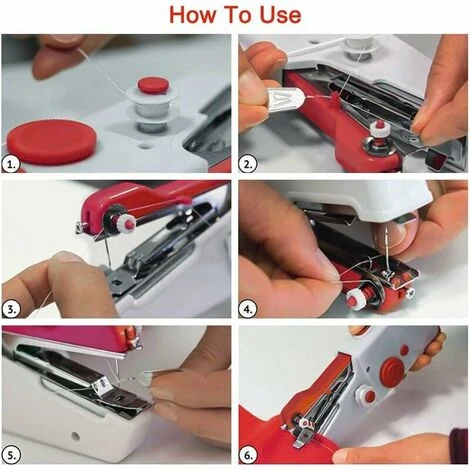 How To Use

1.

2.

3.

4.

5.

6.